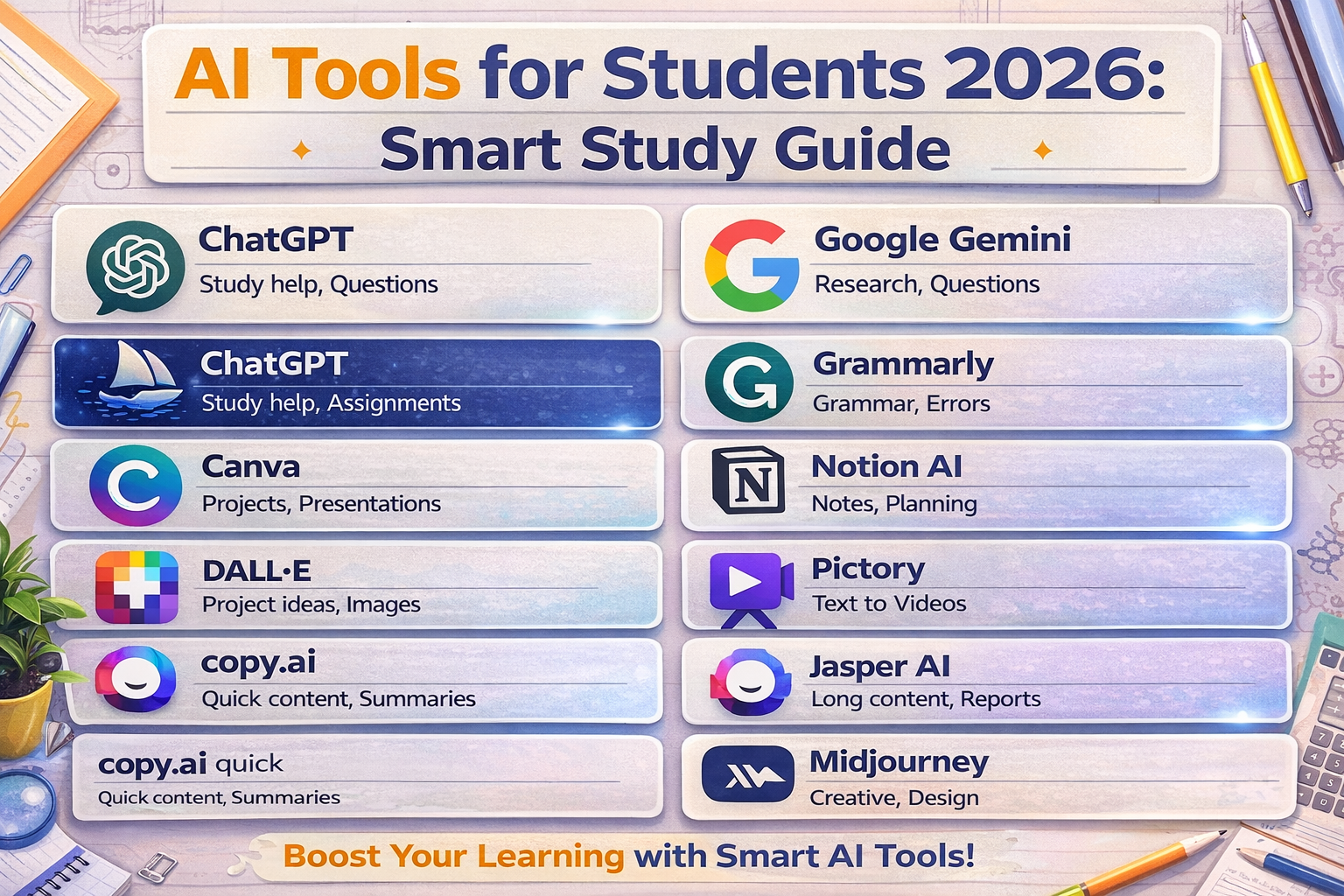 AI Tools for Students 2026:
Smart Study Guide

ChatGPT
Study help, Questions

ChatGPT
Study help, Assignments

Canva
Projects, Presentations

DALL·E
Project ideas, Images

copy.ai
Quick content, Summaries

copy.ai quick
Quick content, Summaries

Google Gemini
Research, Questions

Grammarly
Grammar, Errors

Notion AI
Notes, Planning

Pictory
Text to Videos

Jasper AI
Long content, Reports

Midjourney
Creative, Design

Boost Your Learning with Smart AI Tools!