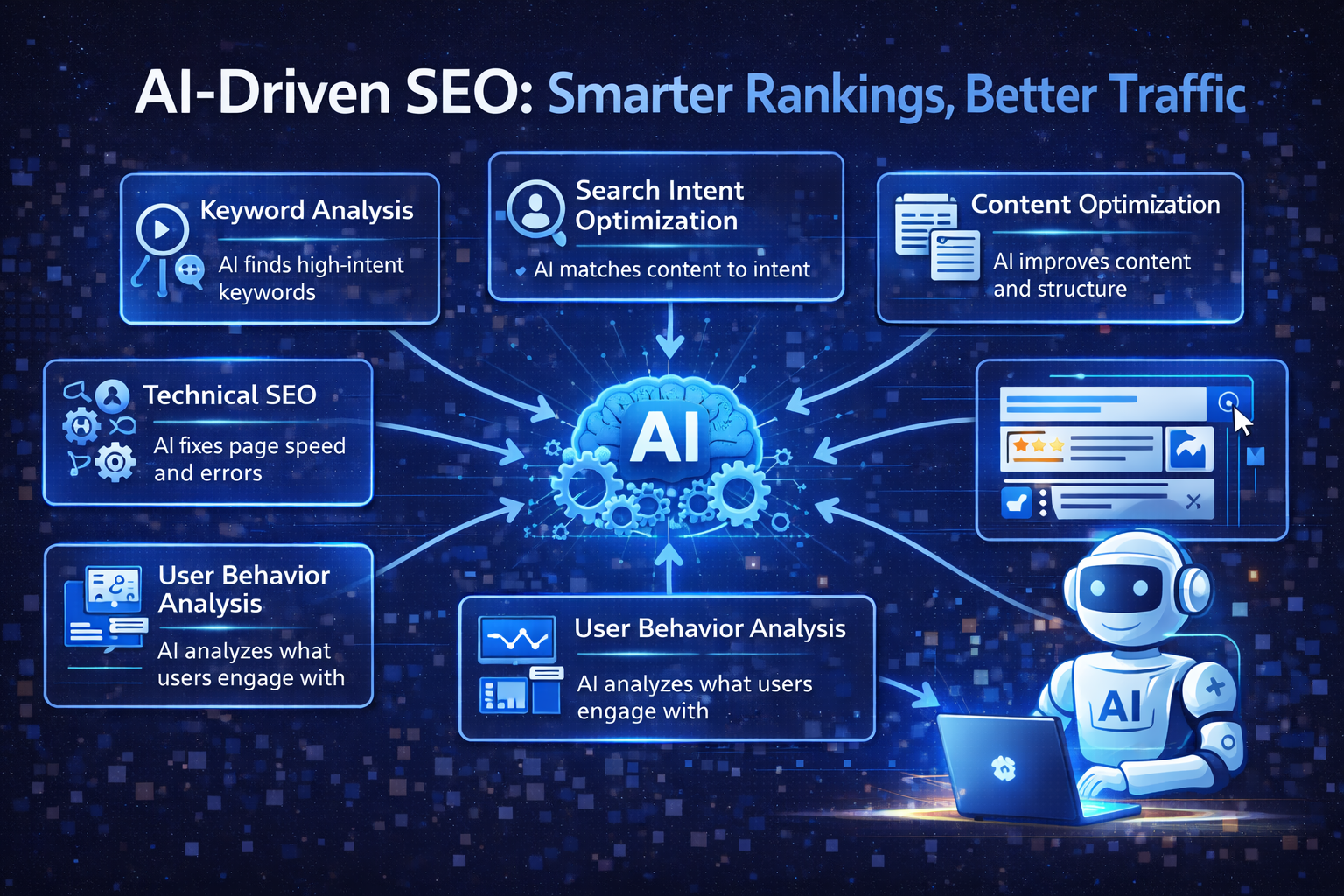 AI-Driven SEO: Smarter Rankings, Better Traffic

Keyword Analysis
AI finds high-intent keywords

Search Intent Optimization
AI matches content to intent

Content Optimization
AI improves content and structure

Technical SEO
AI fixes page speed and errors

AI

User Behavior Analysis
AI analyzes what users engage with

User Behavior Analysis
AI analyzes what users engage with

AI